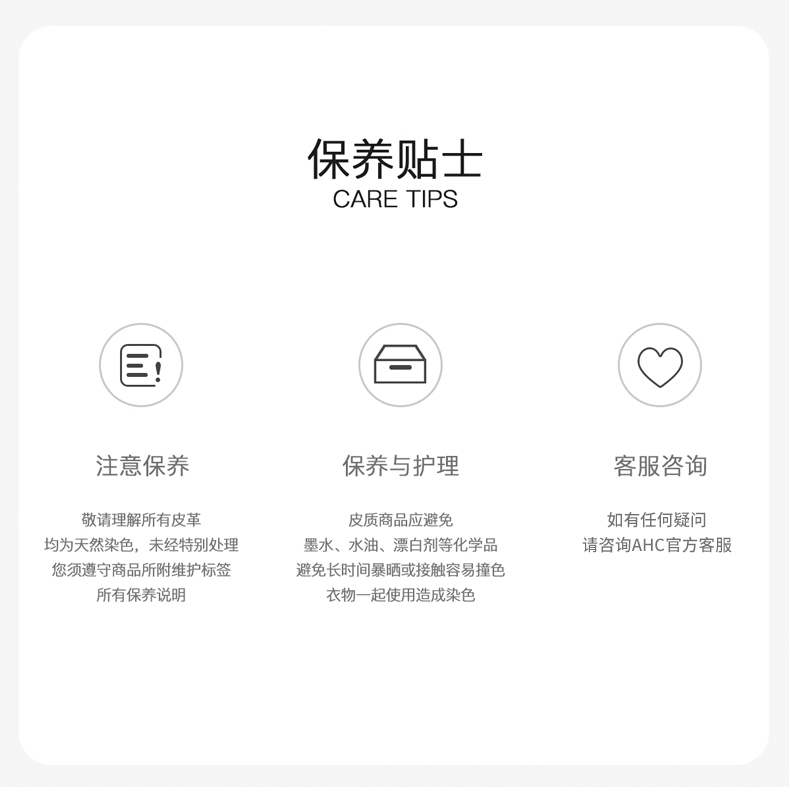 保养贴士
CARE TIPS

注意保养

敬请理解所有皮革
均为天然染色，未经特别处理
您须遵守商品所附维护标签
所有保养说明

保养与护理

皮质商品应避免
墨水、水油、漂白剂等化学品
避免长时间暴晒或接触容易撞色
衣物一起使用造成染色

客服咨询

如有任何疑问
请咨询AHC官方客服