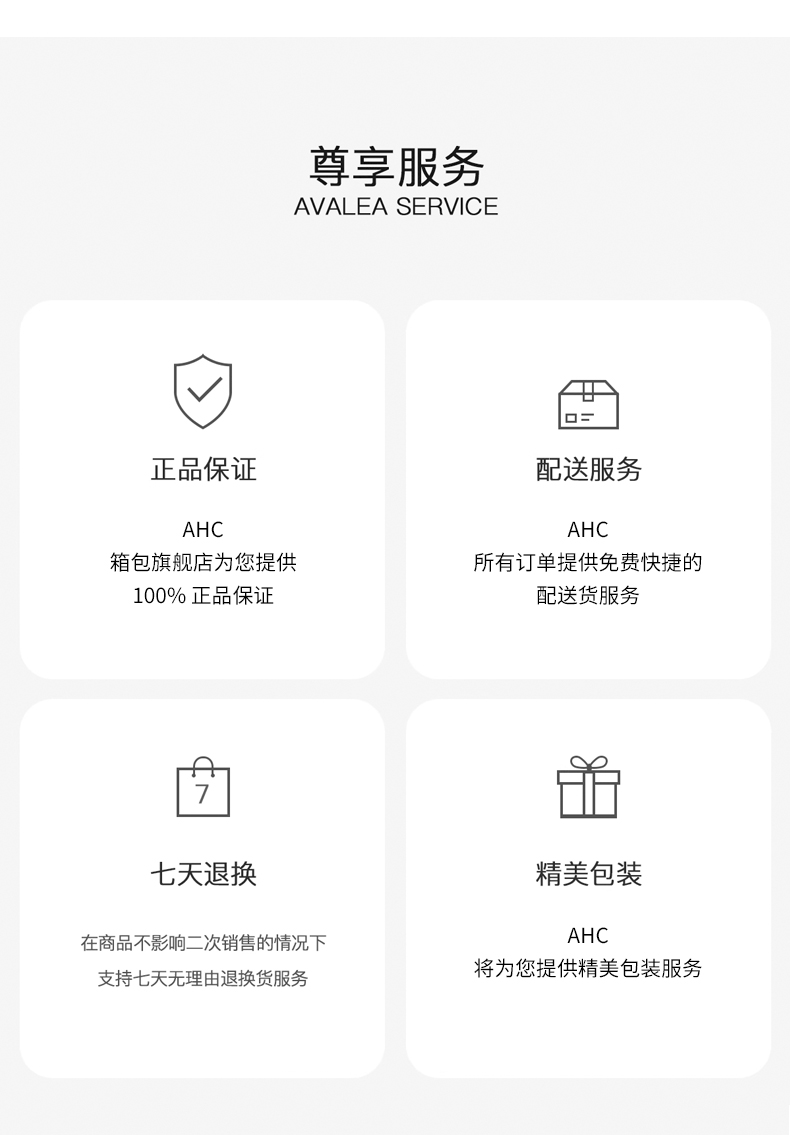 尊享服务
AVALEA SERVICE

正品保证

AHC
箱包旗舰店为您提供
100%正品保证

配送服务

AHC
所有订单提供免费快捷的
配送货服务

7

七天退换

在商品不影响二次销售的情况下
支持七天无理由退换货服务

精美包装

AHC
将为您提供精美包装服务