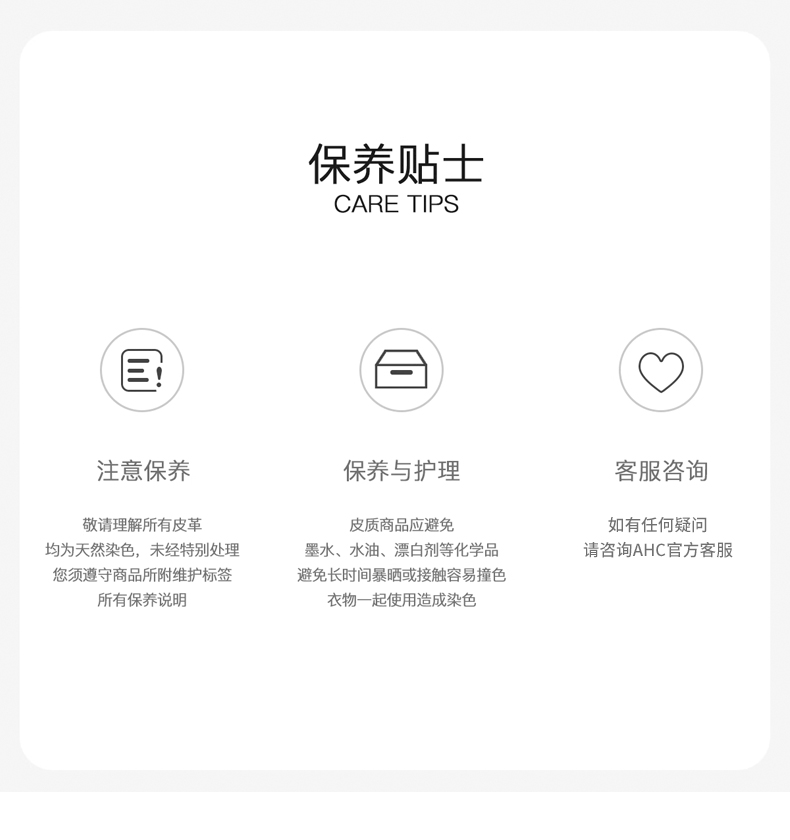 保养贴士
CARE TIPS

注意保养

敬请理解所有皮革
均为天然染色，未经特别处理
您须遵守商品所附维护标签
所有保养说明

保养与护理

皮质商品应避免
墨水、水油、漂白剂等化学品
避免长时间暴晒或接触容易撞色
衣物一起使用造成染色

客服咨询

如有任何疑问
请咨询AHC官方客服